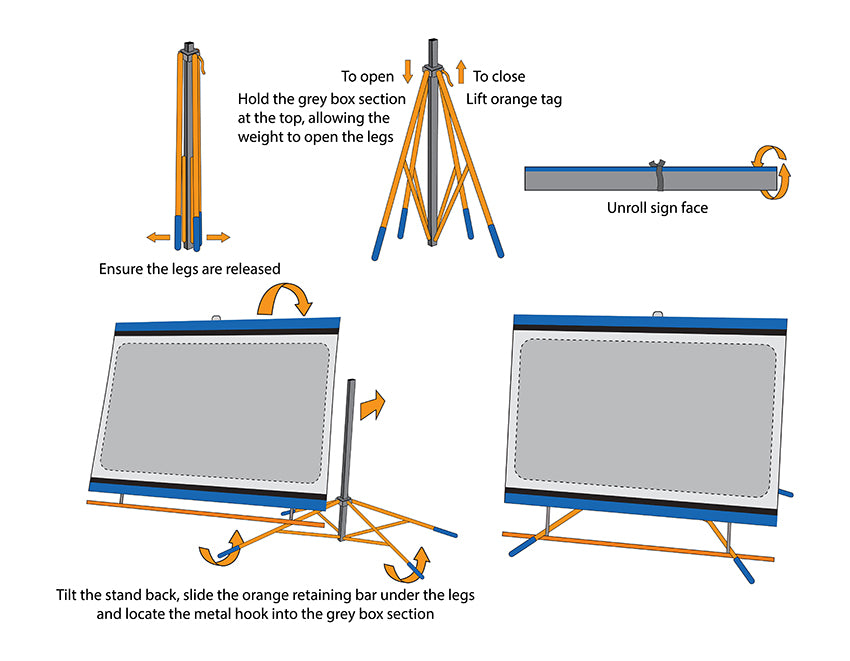 To open

Hold the grey box section at the top, allowing the weight to open the legs

To close

Lift orange tag

Unroll sign face

Ensure the legs are released

Tilt the stand back, slide the orange retaining bar under the legs and locate the metal hook into the grey box section