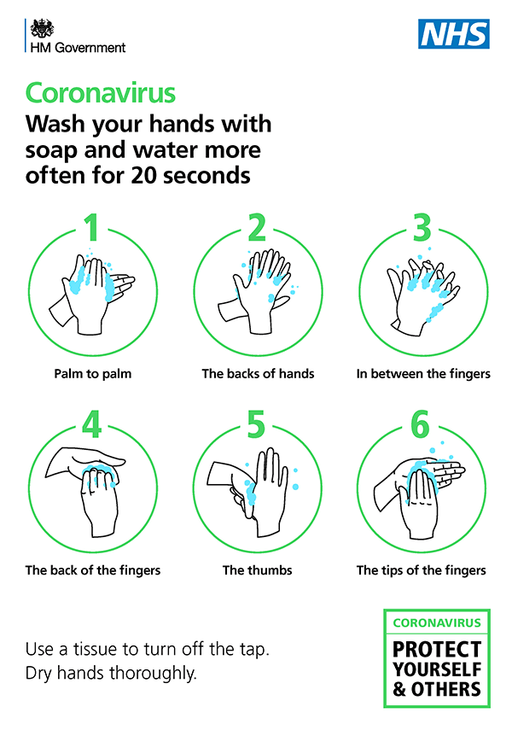 HM Government

NHS

Coronavirus
Wash your hands with soap and water more often for 20 seconds

1
Palm to palm

2
The backs of hands

3
In between the fingers

4
The back of the fingers

5
The thumbs

6
The tips of the fingers

Use a tissue to turn off the tap.
Dry hands thoroughly.

CORONAVIRUS
PROTECT YOURSELF & OTHERS